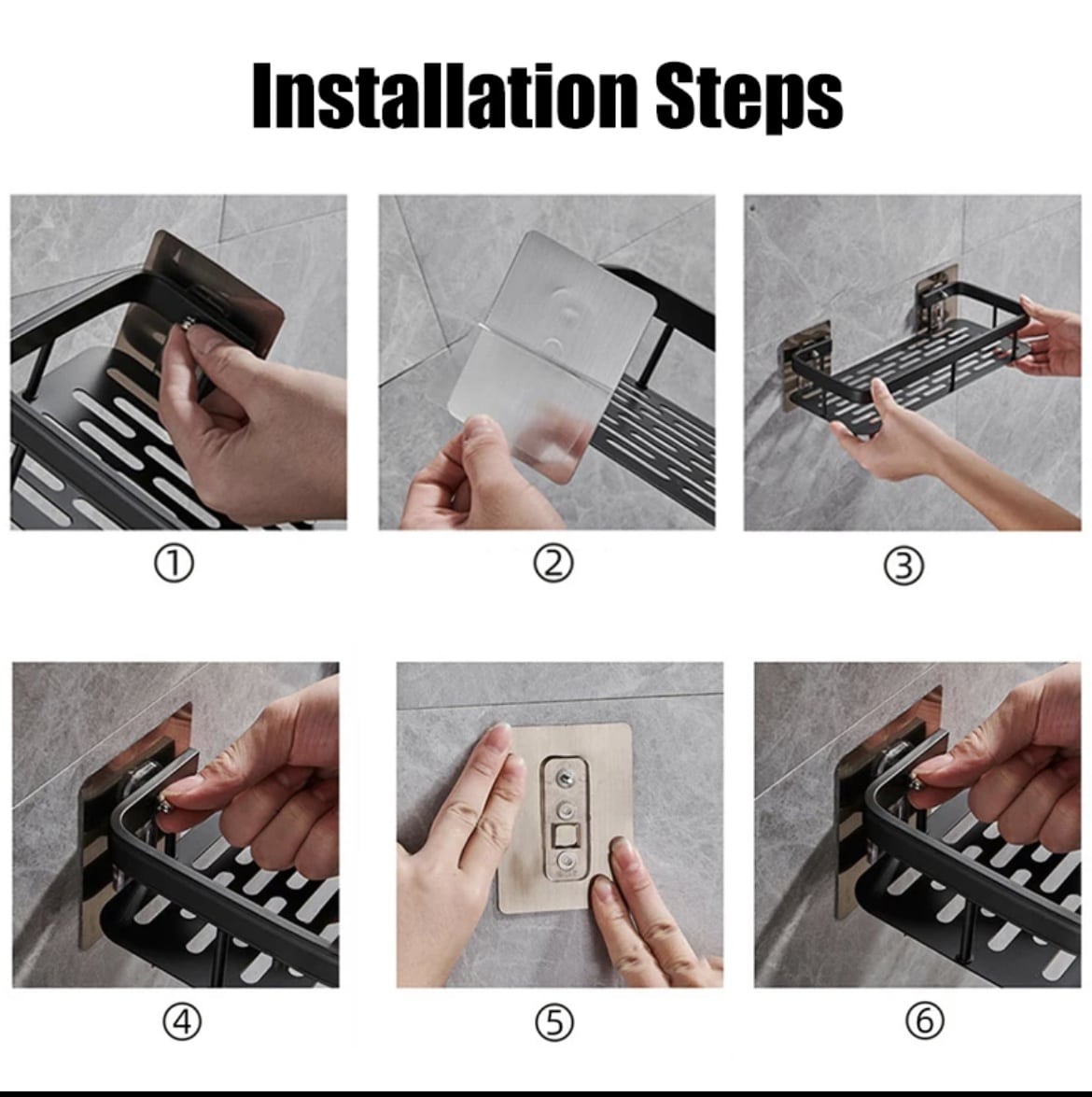 Installation Steps

①

②

③

④

⑤

⑥